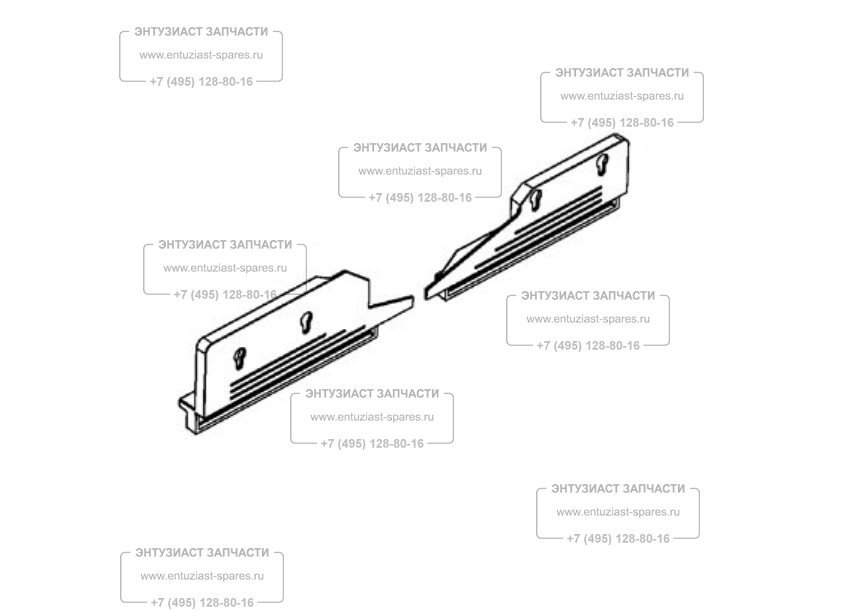 ЭНТУЗИАСТ ЗАПЧАСТИ
www.entuziast-spares.ru
+7 (495) 128-80-16

ЭНТУЗИАСТ ЗАПЧАСТИ
www.entuziast-spares.ru
+7 (495) 128-80-16

ЭНТУЗИАСТ ЗАПЧАСТИ
www.entuziast-spares.ru
+7 (495) 128-80-16

ЭНТУЗИАСТ ЗАПЧАСТИ
www.entuziast-spares.ru
+7 (495) 128-80-16

ЭНТУЗИАСТ ЗАПЧАСТИ
www.entuziast-spares.ru
+7 (495) 128-80-16

ЭНТУЗИАСТ ЗАПЧАСТИ
www.entuziast-spares.ru
+7 (495) 128-80-16

ЭНТУЗИАСТ ЗАПЧАСТИ
www.entuziast-spares.ru
+7 (495) 128-80-16

ЭНТУЗИАСТ ЗАПЧАСТИ
www.entuziast-spares.ru
+7 (495) 128-80-16