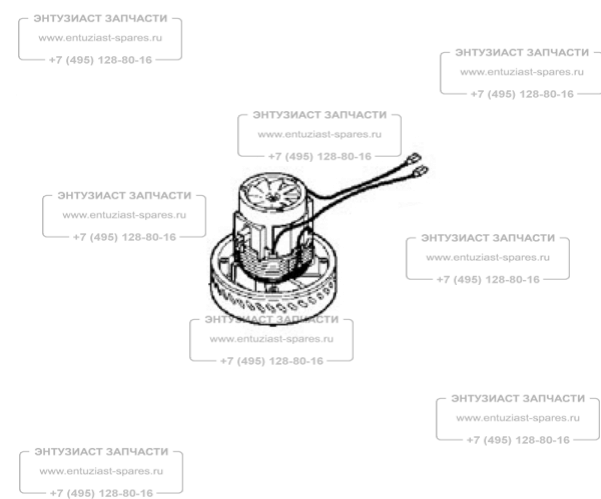 ЭНТУЗИАСТ ЗАПЧАСТИ
www.entuziast-spares.ru
+7 (495) 128-80-16

ЭНТУЗИАСТ ЗАПЧАСТИ
www.entuziast-spares.ru
+7 (495) 128-80-16

ЭНТУЗИАСТ ЗАПЧАСТИ
www.entuziast-spares.ru
+7 (495) 128-80-16

ЭНТУЗИАСТ ЗАПЧАСТИ
www.entuziast-spares.ru
+7 (495) 128-80-16

ЭНТУЗИАСТ ЗАПЧАСТИ
www.entuziast-spares.ru
+7 (495) 128-80-16

ЭНТУЗИАСТ ЗАПЧАСТИ
www.entuziast-spares.ru
+7 (495) 128-80-16

ЭНТУЗИАСТ ЗАПЧАСТИ
www.entuziast-spares.ru
+7 (495) 128-80-16

ЭНТУЗИАСТ ЗАПЧАСТИ
www.entuziast-spares.ru
+7 (495) 128-80-16